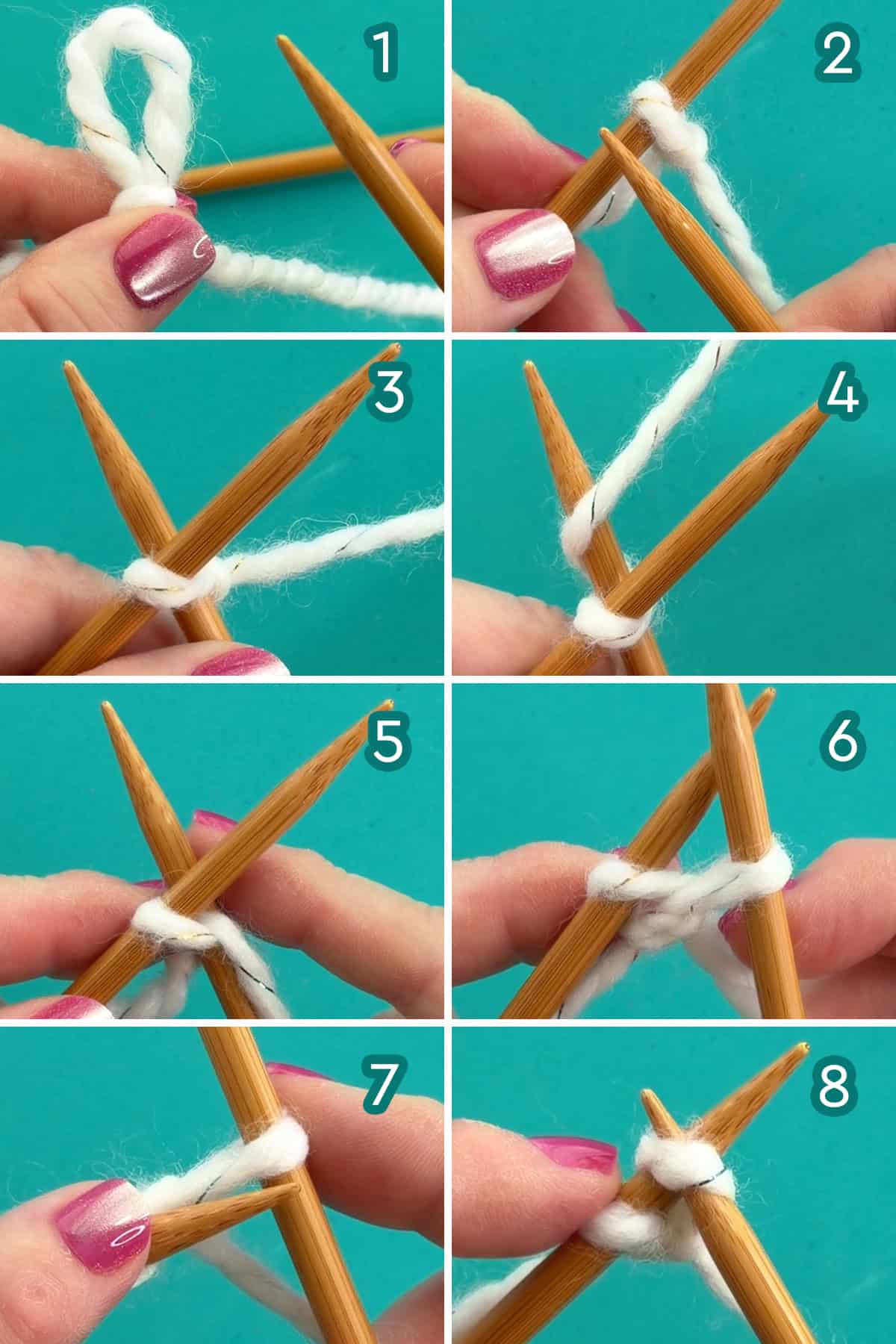 1
2
3
4
5
6
7
8