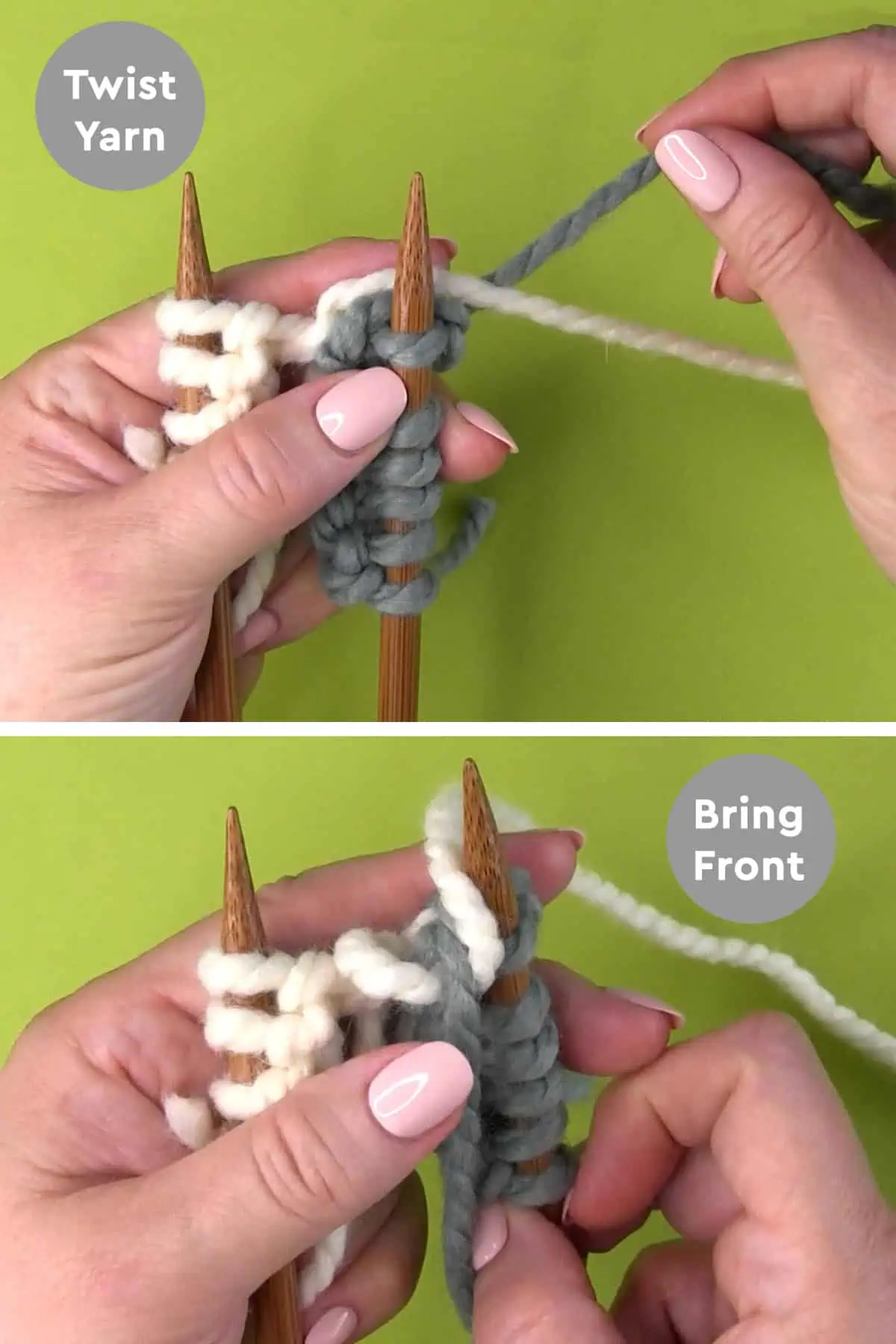 Twist Yarn

Bring Front