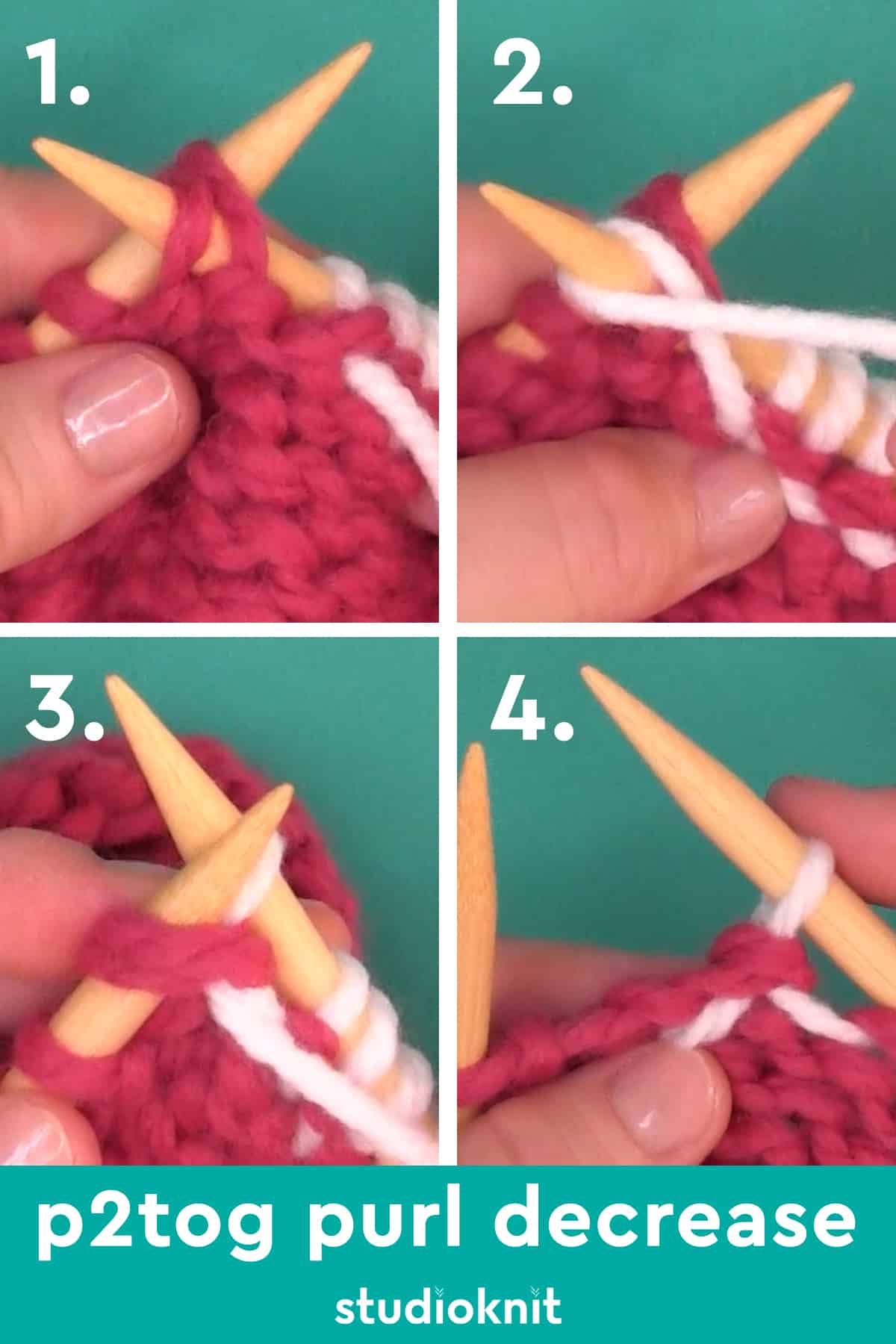 1.

2.

3.

4.

p2tog purl decrease

studioknit