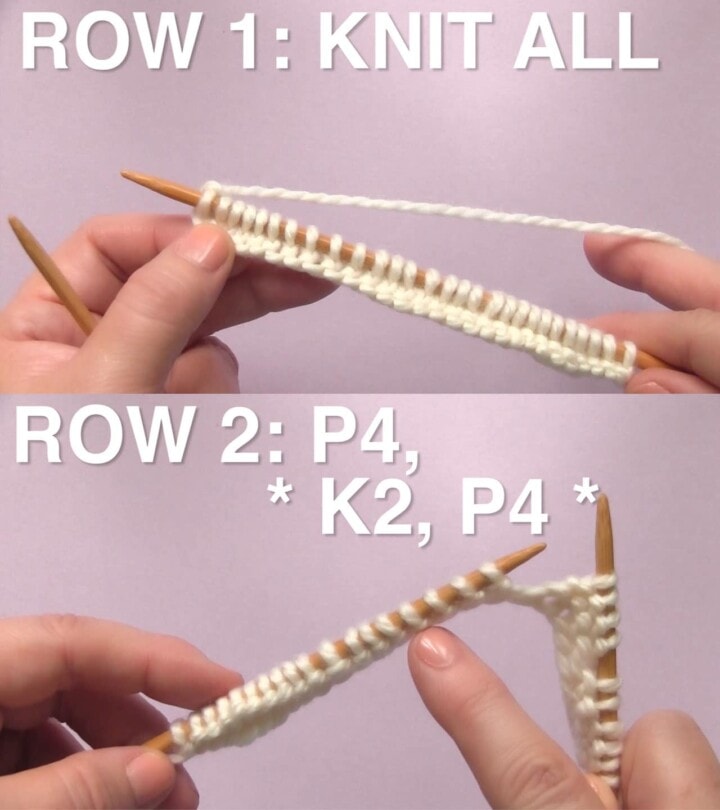 ROW 1: KNIT ALL

ROW 2: P4, * K2, P4 *