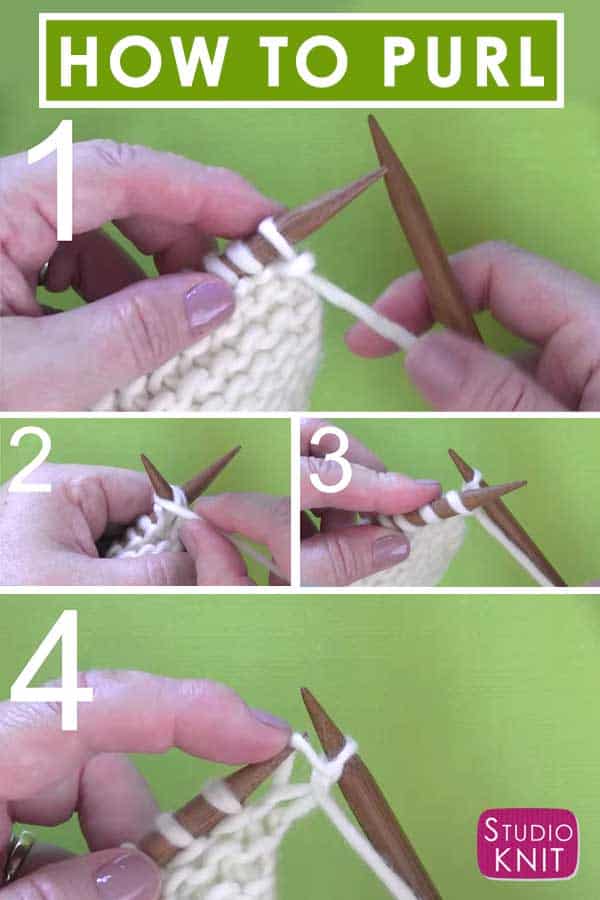 HOW TO PURL

1

2

3

4

STUDIO KNIT