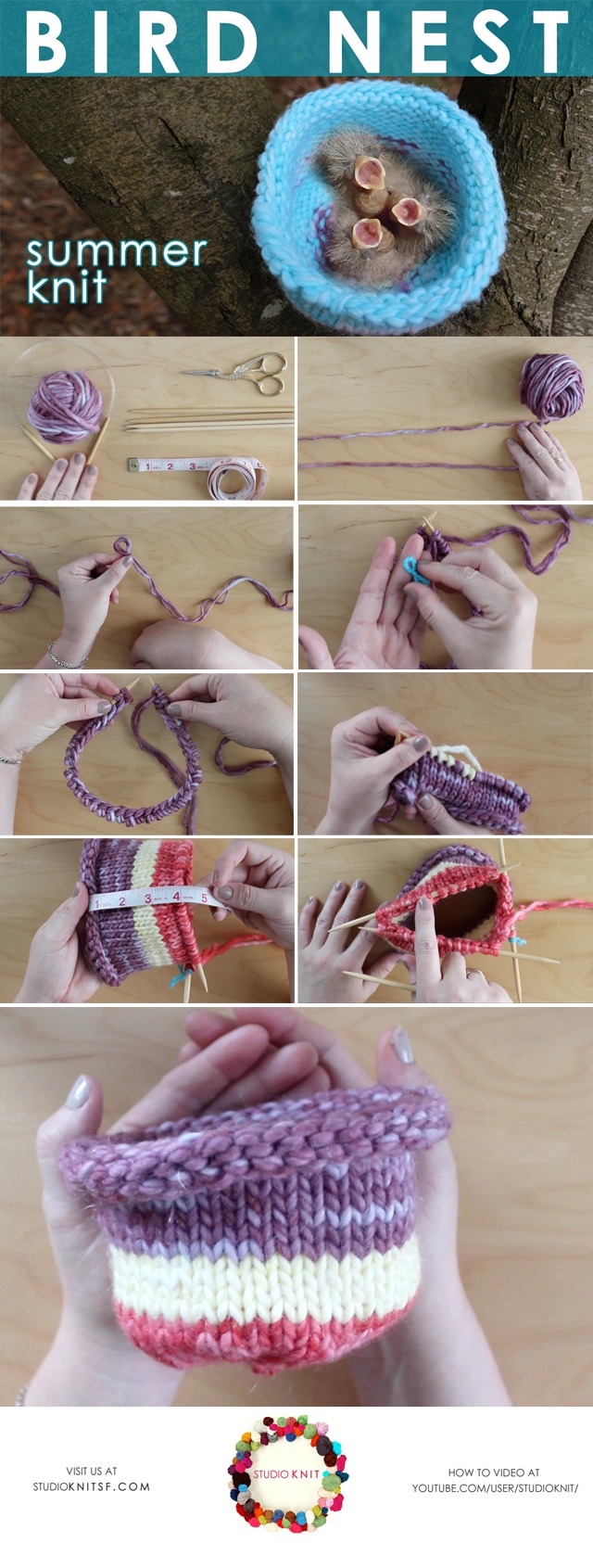 BIRD NEST

summer knit

1 2 3

1 2 3 4 5

VISIT US AT STUDIOKNITSF.COM

STUDIO KNIT

HOW TO VIDEO AT YOUTUBE.COM/USER/STUDIOKNIT/