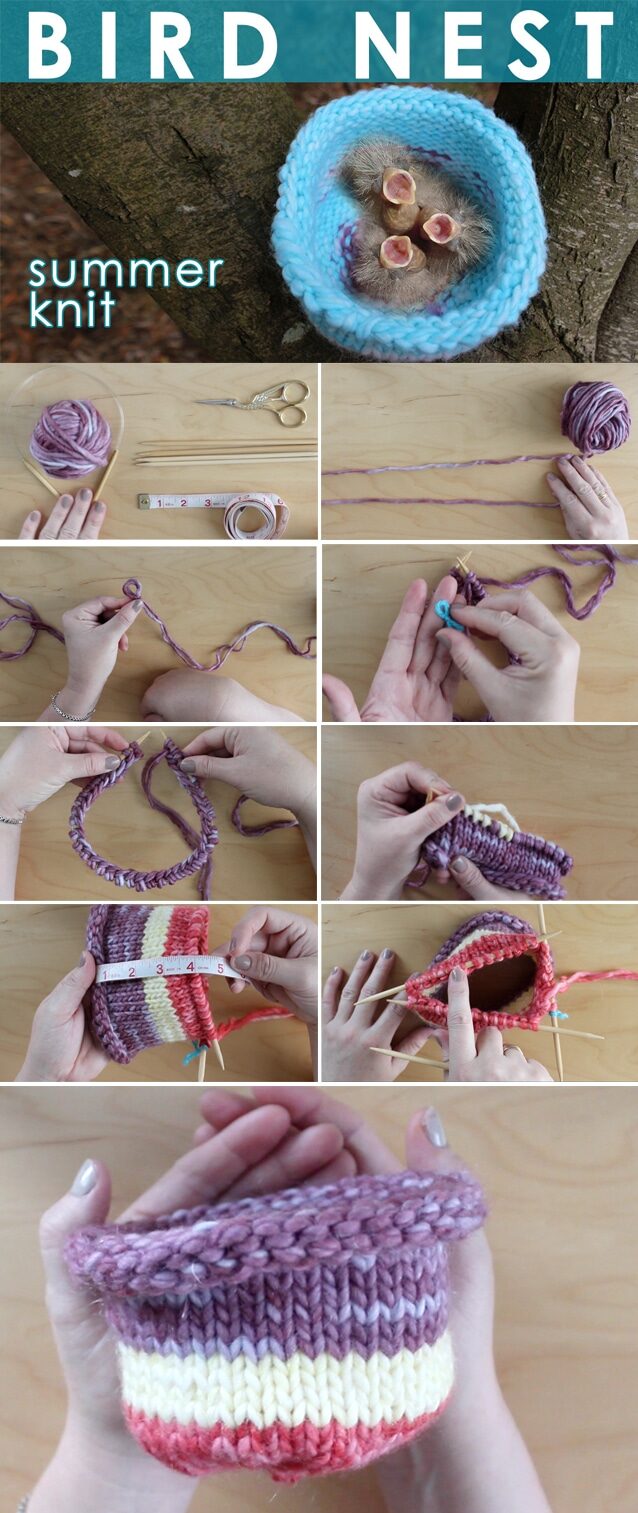 BIRD NEST

summer knit

1 2 3

1 2 3 4 5